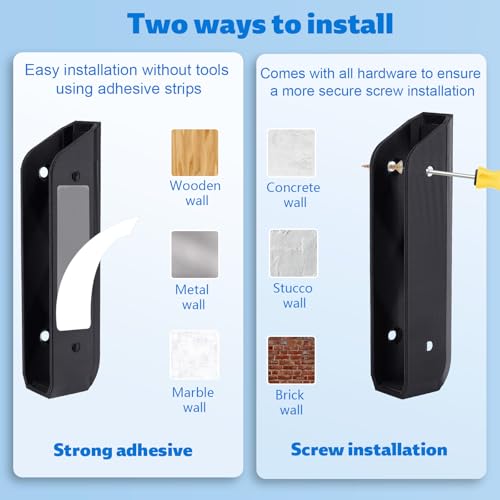 Two ways to install

Easy installation without tools using adhesive strips

Wooden wall

Metal wall

Marble wall

Strong adhesive

Comes with all hardware to ensure a more secure screw installation

Concrete wall

Stucco wall

Brick wall

Screw installation