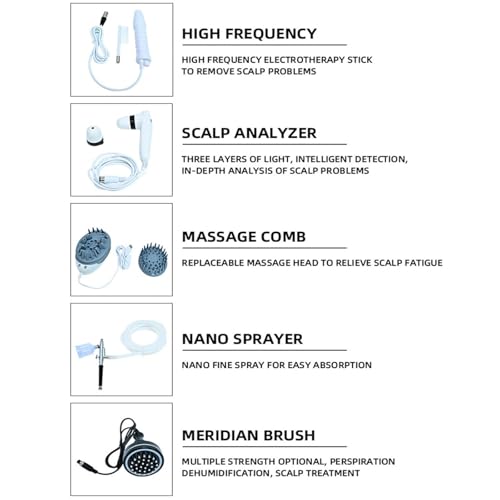 HIGH FREQUENCY

HIGH FREQUENCY ELECTROTHERAPY STICK TO REMOVE SCALP PROBLEMS

SCALP ANALYZER

THREE LAYERS OF LIGHT, INTELLIGENT DETECTION, IN-DEPTH ANALYSIS OF SCALP PROBLEMS

MASSAGE COMB

REPLACEABLE MASSAGE HEAD TO RELIEVE SCALP FATIGUE

NANO SPRAYER

NANO FINE SPRAY FOR EASY ABSORPTION

MERIDIAN BRUSH

MULTIPLE STRENGTH OPTIONAL, PERSPIRATION DEHUMIDIFICATION, SCALP TREATMENT