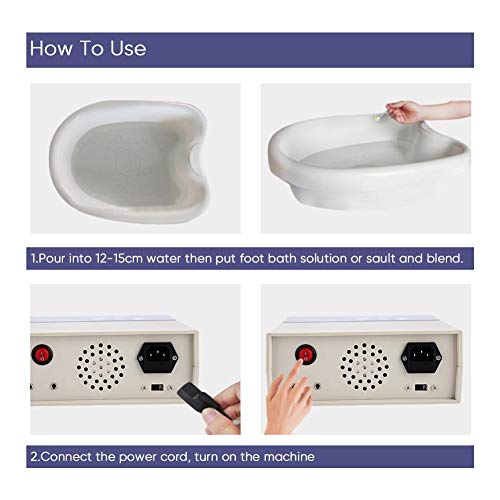 How To Use

1.Pour into 12-15cm water then put foot bath solution or sault and blend.

2.Connect the power cord, turn on the machine