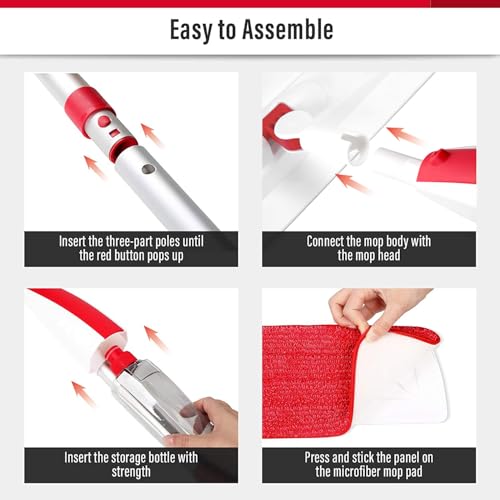 Easy to Assemble

Insert the three-part poles until the red button pops up

Connect the mop body with the mop head

Insert the storage bottle with strength

Press and stick the panel on the microfiber mop pad