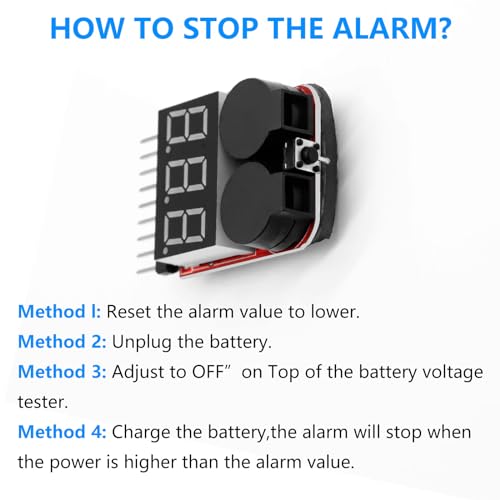 HOW TO STOP THE ALARM?

Method l: Reset the alarm value to lower.

Method 2: Unplug the battery.

Method 3: Adjust to OFF” on Top of the battery voltage tester.

Method 4: Charge the battery,the alarm will stop when the power is higher than the alarm value.