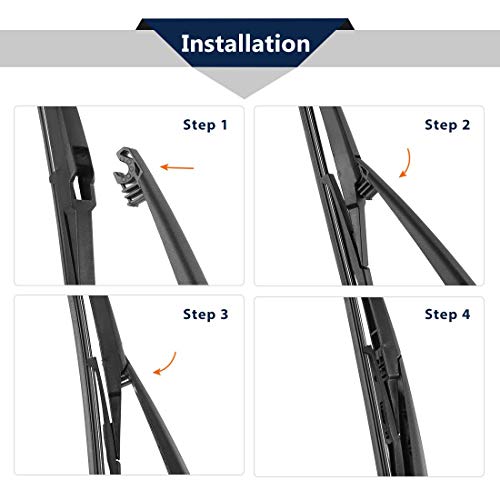 Installation

Step 1

Step 2

Step 3

Step 4