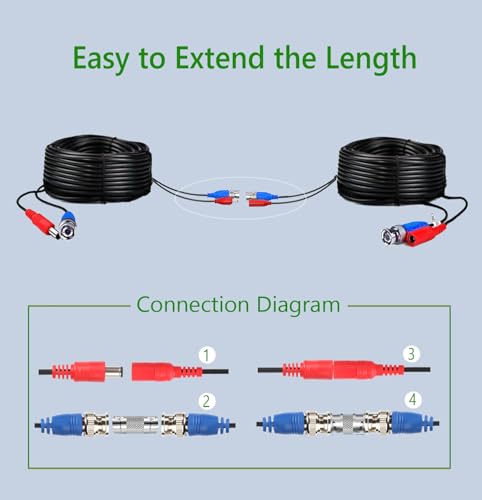 Easy to Extend the Length

Connection Diagram

1

3

2

4