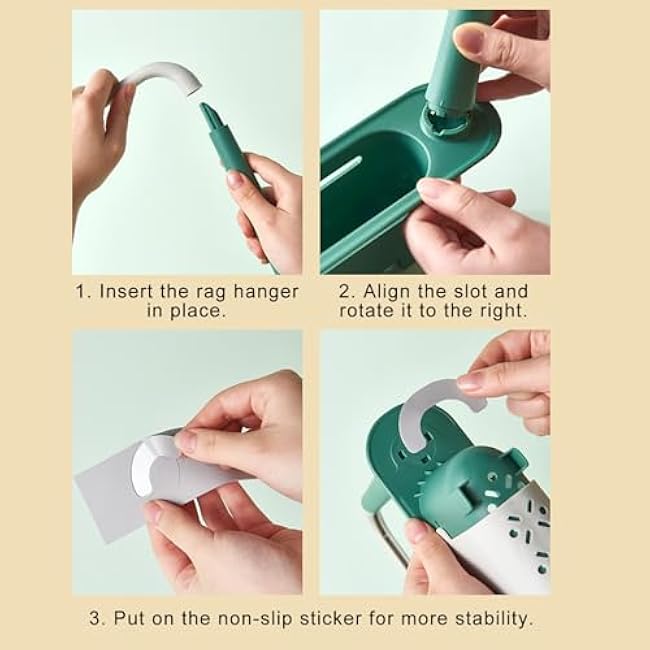 1. Insert the rag hanger in place.

2. Align the slot and rotate it to the right.

3. Put on the non-slip sticker for more stability.