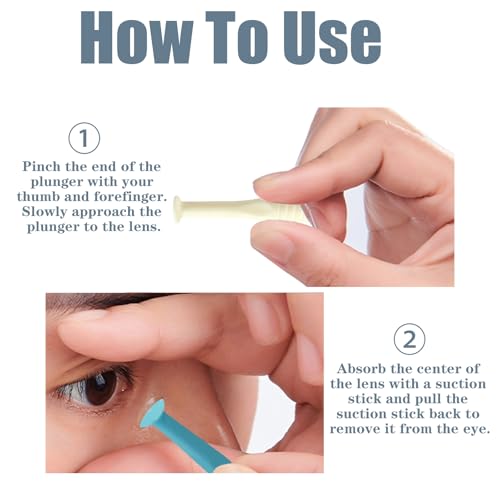 How To Use

1

Pinch the end of the plunger with your thumb and forefinger. Slowly approach the plunger to the lens.

2

Absorb the center of the lens with a suction stick and pull the suction stick back to remove it from the eye.