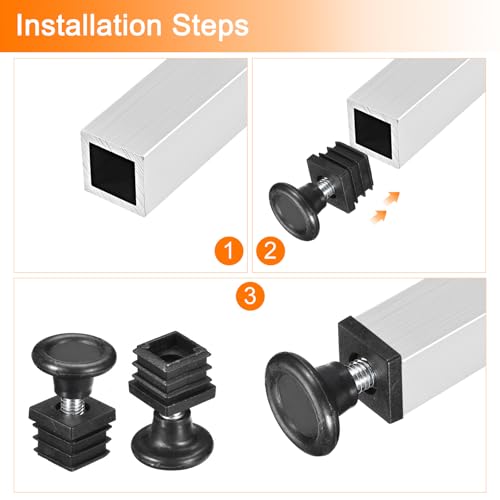 Installation Steps

1

2

3