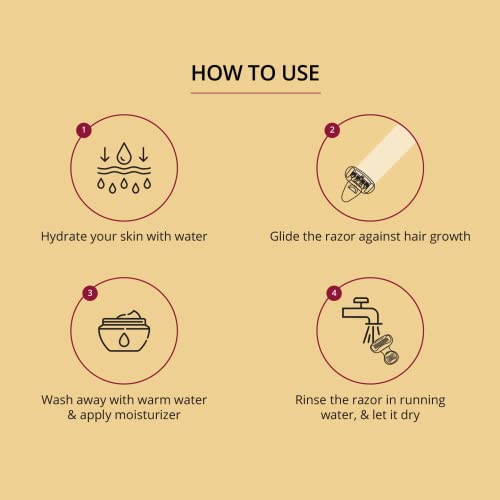 HOW TO USE

1
Hydrate your skin with water

2
Glide the razor against hair growth

3
Wash away with warm water & apply moisturizer

4
Rinse the razor in running water, & let it dry