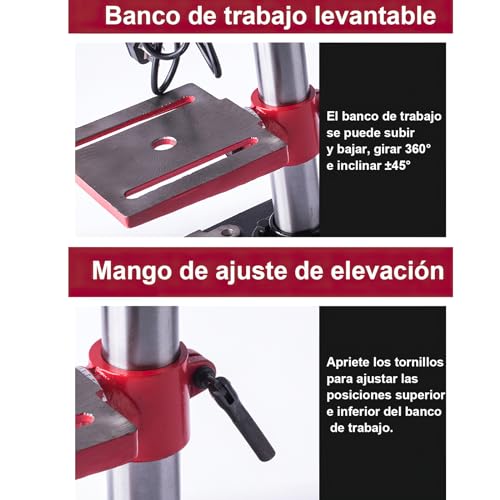 Banco de trabajo levantable

El banco de trabajo se puede subir y bajar, girar 360° e inclinar ±45°

Mango de ajuste de elevación

Apriete los tornillos para ajustar las posiciones superior e inferior del banco de trabajo.