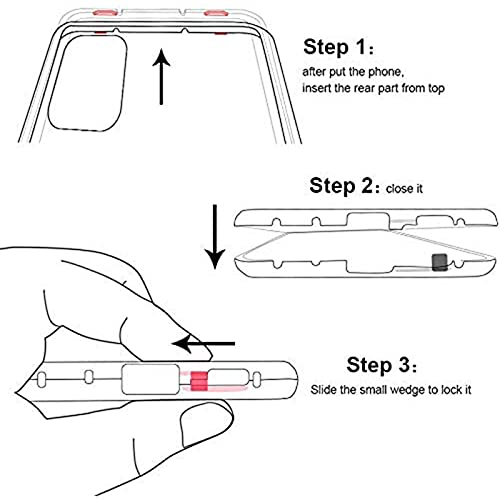 Step 1:
after put the phone,
insert the rear part from top

Step 2: close it

Step 3:
Slide the small wedge to lock it