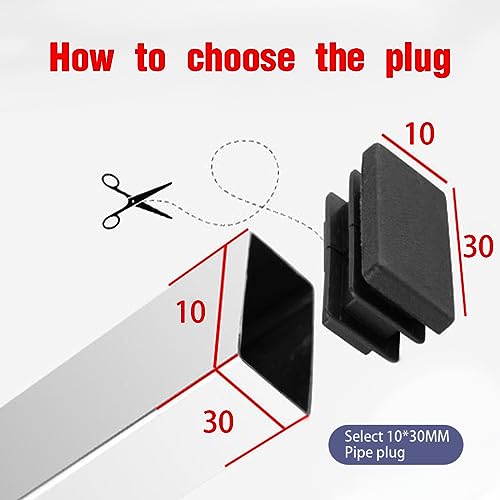 How to choose the plug

10

30

10

30

Select 10*30MM
Pipe plug