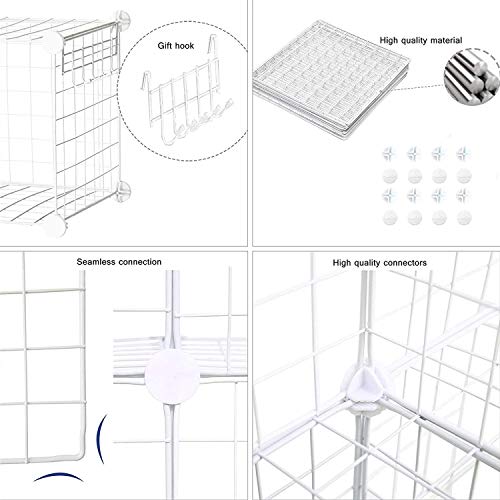 Gift hook

High quality material

Seamless connection

High quality connectors