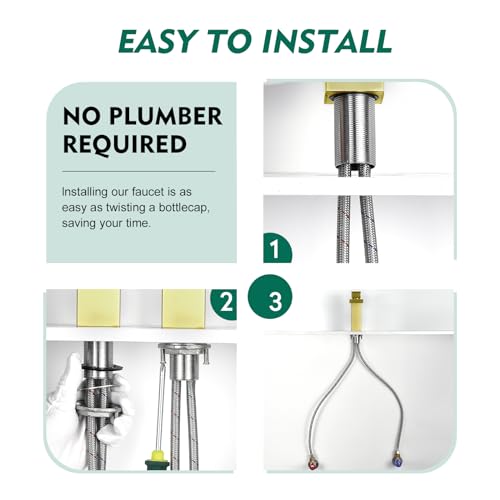 EASY TO INSTALL

NO PLUMBER REQUIRED

Installing our faucet is as easy as twisting a bottlecap, saving your time.

1

2

3