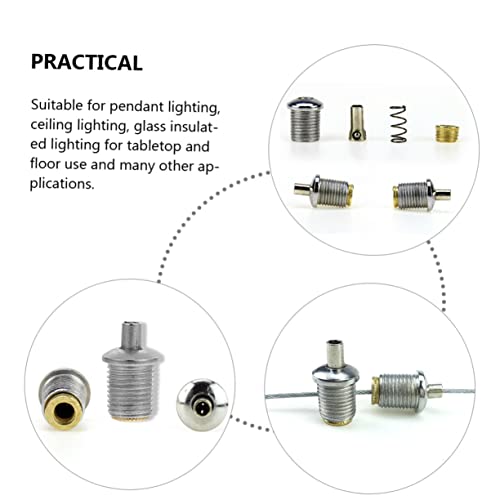 PRACTICAL

Suitable for pendant lighting, ceiling lighting, glass insulated lighting for tabletop and floor use and many other applications.