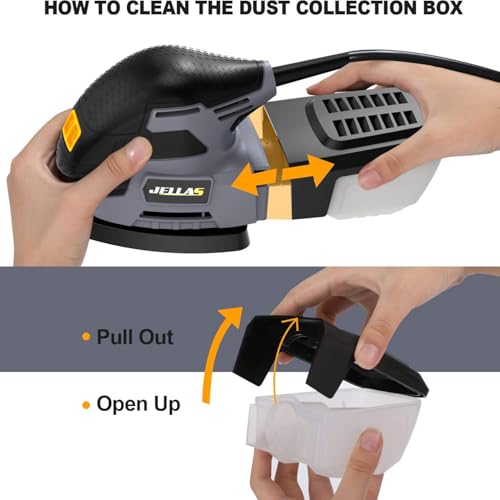 HOW TO CLEAN THE DUST COLLECTION BOX

JELLAS

• Pull Out

• Open Up