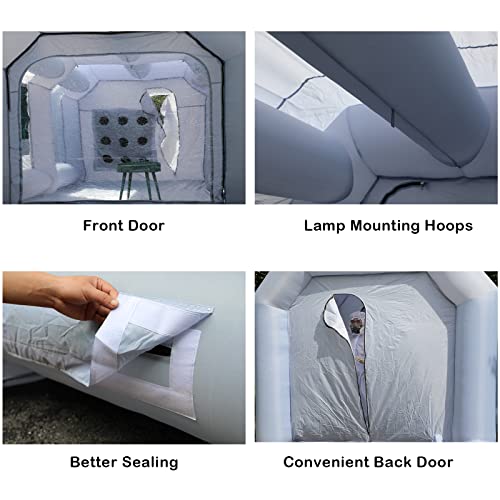 Front Door

Lamp Mounting Hoops

Better Sealing

Convenient Back Door