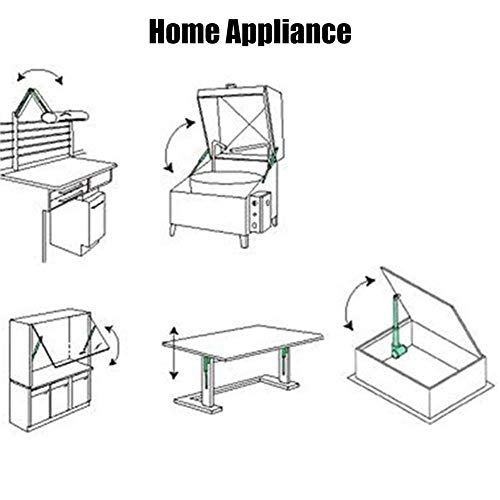 Home Appliance