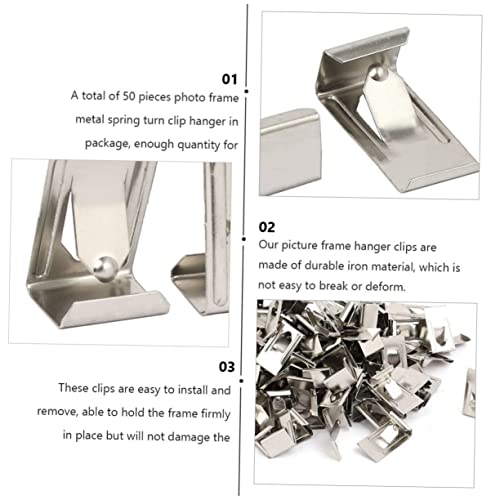 01
A total of 50 pieces photo frame metal spring turn clip hanger in package, enough quantity for

02
Our picture frame hanger clips are made of durable iron material, which is not easy to break or deform.

03
These clips are easy to install and remove, able to hold the frame firmly in place but will not damage the