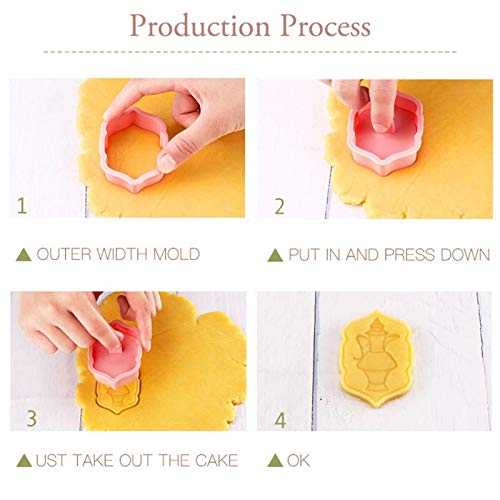 Production Process

1

▲ OUTER WIDTH MOLD

2

▲ PUT IN AND PRESS DOWN

3

▲ UST TAKE OUT THE CAKE

4

▲ OK