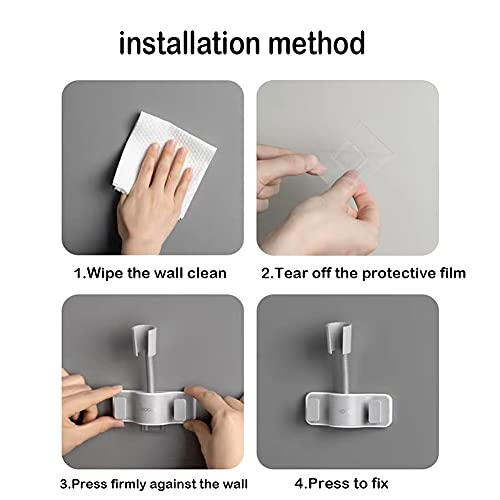 installation method

1.Wipe the wall clean

2.Tear off the protective film

3.Press firmly against the wall

4.Press to fix