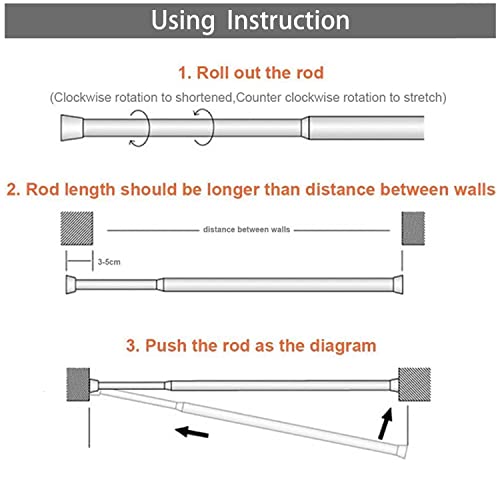 Using Instruction

1. Roll out the rod

(Clockwise rotation to shortened,Counter clockwise rotation to stretch)

2. Rod length should be longer than distance between walls

distance between walls

3-5cm

3. Push the rod as the diagram