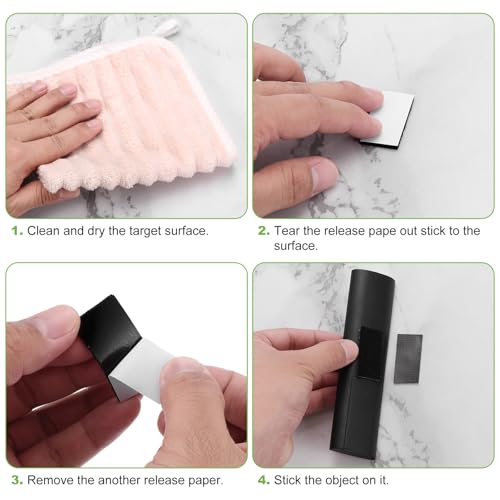 1. Clean and dry the target surface.

2. Tear the release pape out stick to the surface.

3. Remove the another release paper.

4. Stick the object on it.