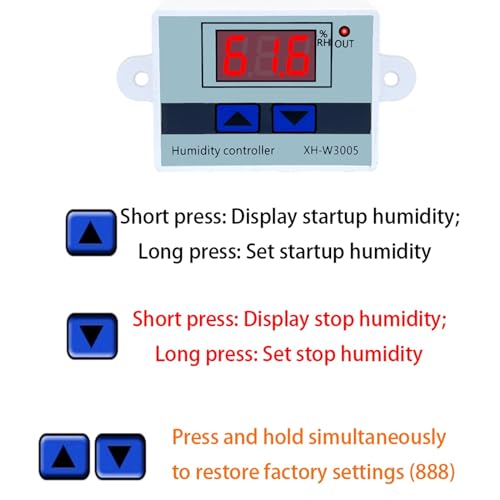 61.6 %RH OUT

Humidity controller XH-W3005

Short press: Display startup humidity;
Long press: Set startup humidity

Short press: Display stop humidity;
Long press: Set stop humidity

Press and hold simultaneously
to restore factory settings (888)