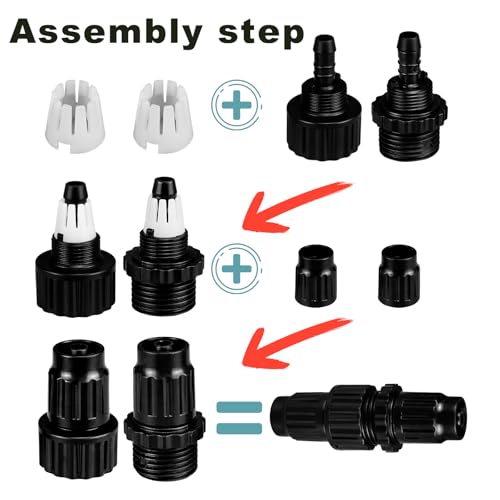 Assembly step