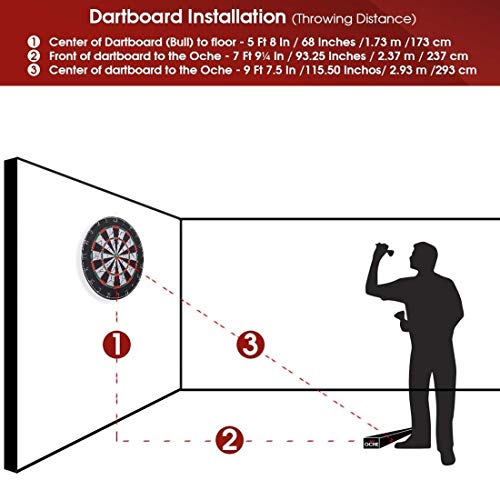 Dartboard Installation (Throwing Distance)

1 Center of Dartboard (Bull) to floor - 5 Ft 8 In / 68 Inches /1.73 m /173 cm
2 Front of dartboard to the Oche - 7 Ft 9¼ In / 93.25 Inches / 2.37 m / 237 cm
3 Center of dartboard to the Oche - 9 Ft 7.5 In /115.50 Inchos/ 2.93 m /293 cm

1

3

2

OCHE