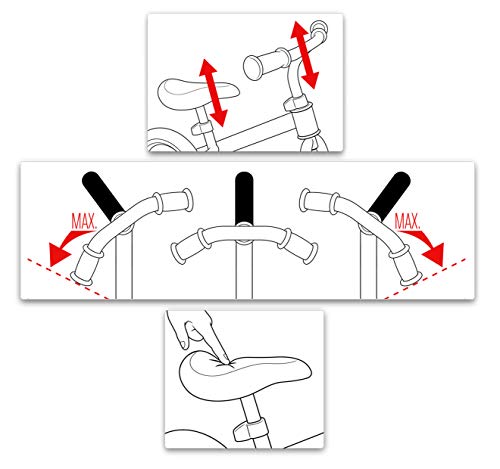 MAX.

MAX.