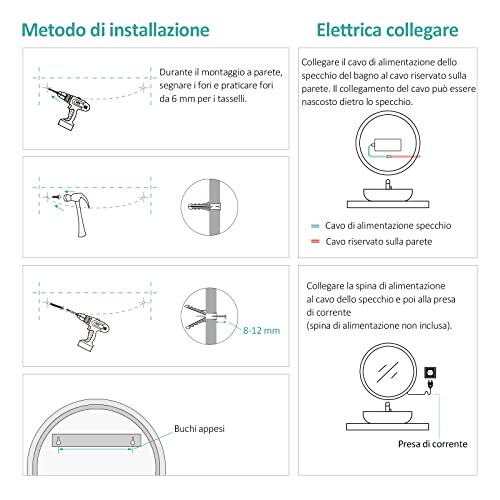 Metodo di installazione

Durante il montaggio a parete, segnare i fori e praticare fori da 6 mm per i tasselli.

8-12 mm

Buchi appesi

Elettrica collegare

Collegare il cavo di alimentazione dello specchio del bagno al cavo riservato sulla parete. Il collegamento del cavo può essere nascosto dietro lo specchio.

Cavo di alimentazione specchio
Cavo riservato sulla parete

Collegare la spina di alimentazione al cavo dello specchio e poi alla presa di corrente
(spina di alimentazione non inclusa).

Presa di corrente