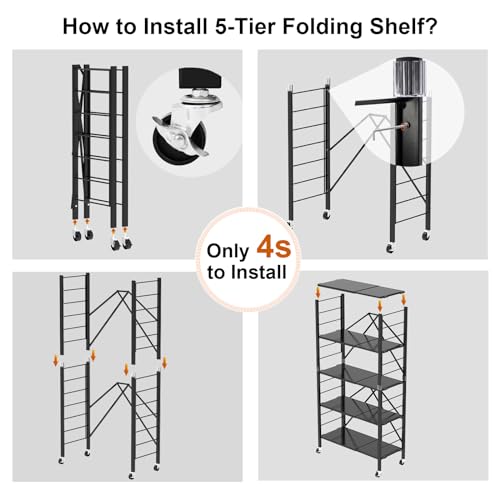 How to Install 5-Tier Folding Shelf?

Only 4s to Install