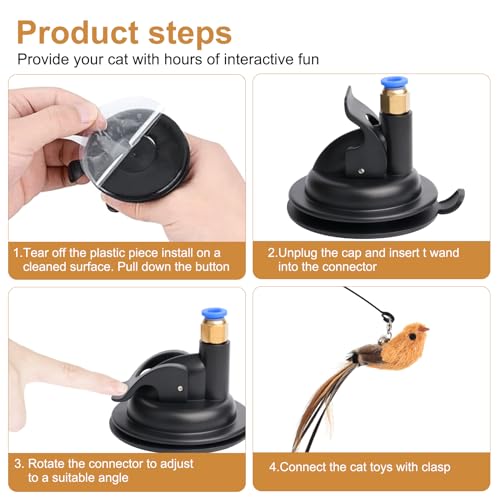 Product steps
Provide your cat with hours of interactive fun

1.Tear off the plastic piece install on a cleaned surface. Pull down the button

2.Unplug the cap and insert t wand into the connector

3. Rotate the connector to adjust to a suitable angle

4.Connect the cat toys with clasp