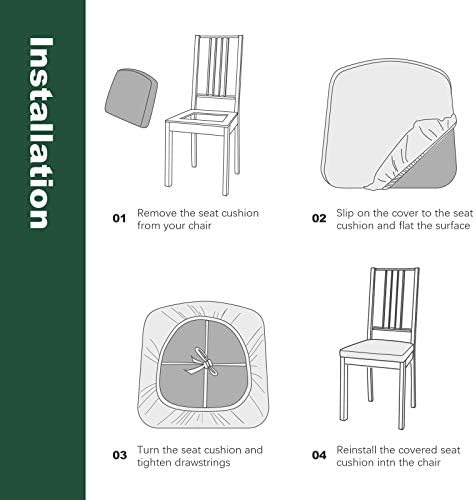 Installation

01 Remove the seat cushion from your chair

02 Slip on the cover to the seat cushion and flat the surface

03 Turn the seat cushion and tighten drawstrings

04 Reinstall the covered seat cushion intn the chair