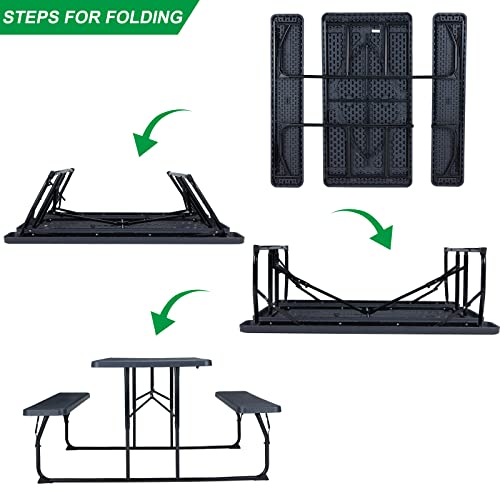 STEPS FOR FOLDING