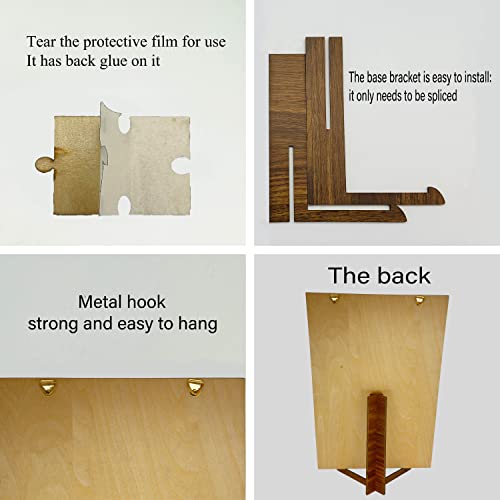 Tear the protective film for use
It has back glue on it

The base bracket is easy to install:
it only needs to be spliced

Metal hook
strong and easy to hang

The back