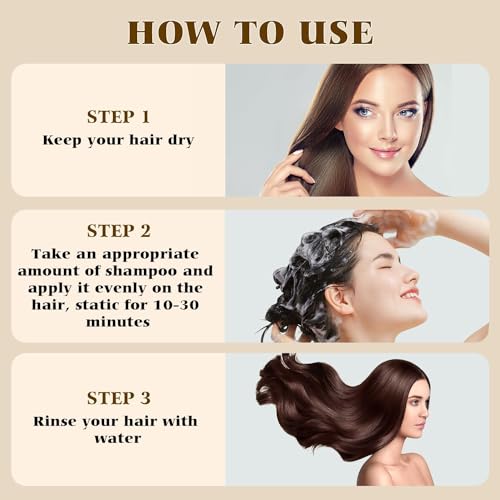 HOW TO USE

STEP 1
Keep your hair dry

STEP 2
Take an appropriate amount of shampoo and apply it evenly on the hair, static for 10-30 minutes

STEP 3
Rinse your hair with water