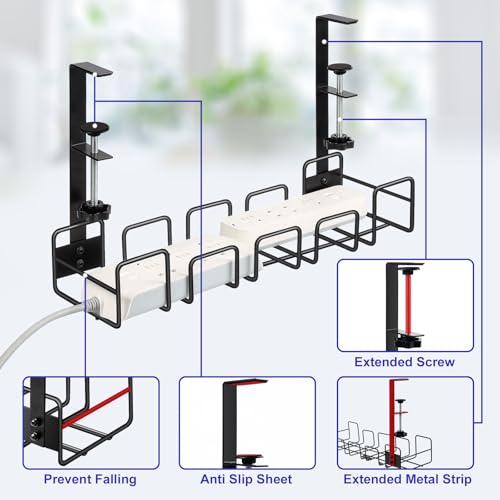 Extended Screw

Prevent Falling

Anti Slip Sheet

Extended Metal Strip