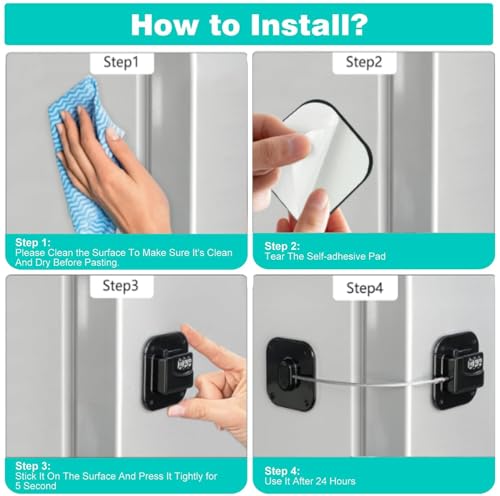 How to Install?

Step1

Step 1:
Please Clean the Surface To Make Sure It's Clean And Dry Before Pasting.

Step2

Step 2:
Tear The Self-adhesive Pad

Step3

Step 3:
Stick It On The Surface And Press It Tightly for 5 Second

Step4

Step 4:
Use It After 24 Hours