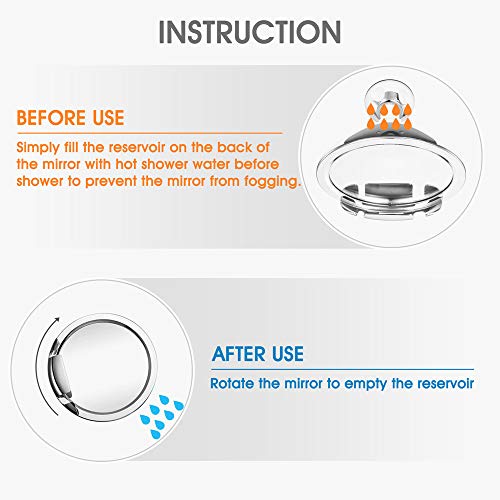 INSTRUCTION

BEFORE USE

Simply fill the reservoir on the back of the mirror with hot shower water before shower to prevent the mirror from fogging.

AFTER USE

Rotate the mirror to empty the reservoir