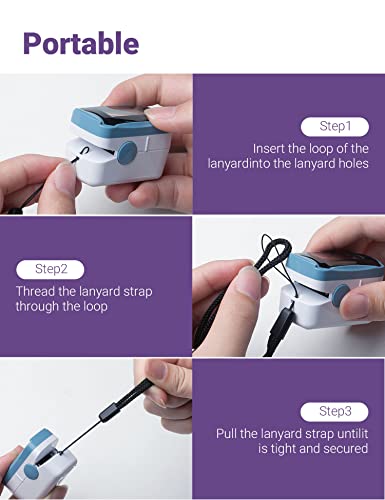 Portable

Step1

Insert the loop of the lanyardinto the lanyard holes

Step2

Thread the lanyard strap through the loop

Step3

Pull the lanyard strap untilit is tight and secured