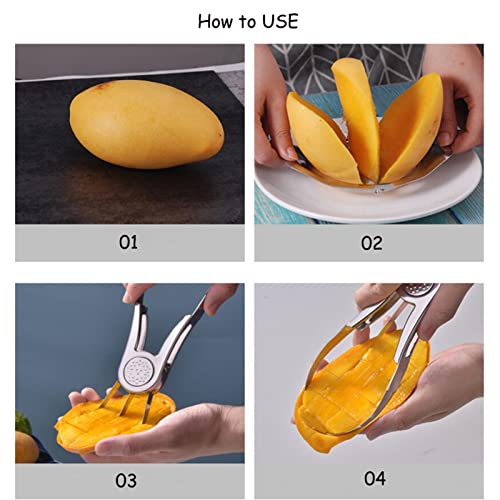 How to USE

01

02

03

04