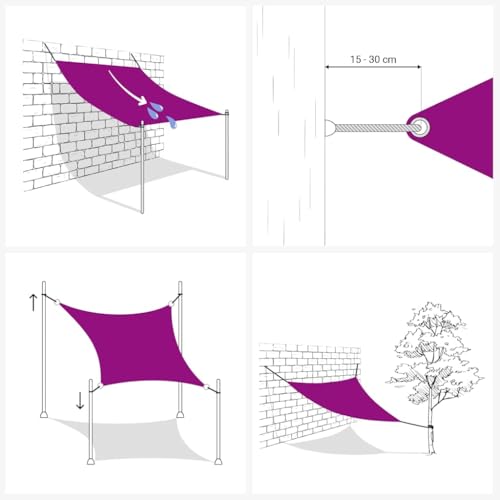 15 - 30 cm