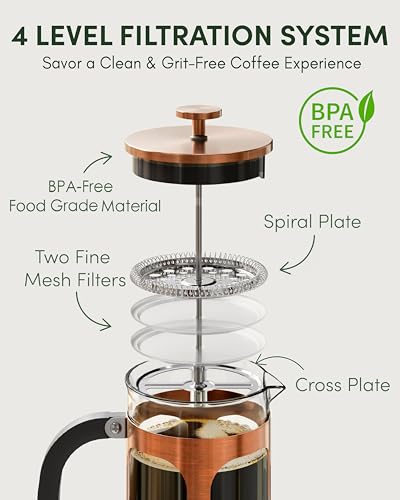 4 LEVEL FILTRATION SYSTEM
Savor a Clean & Grit-Free Coffee Experience

BPA FREE

BPA-Free Food Grade Material

Spiral Plate

Two Fine Mesh Filters

Cross Plate