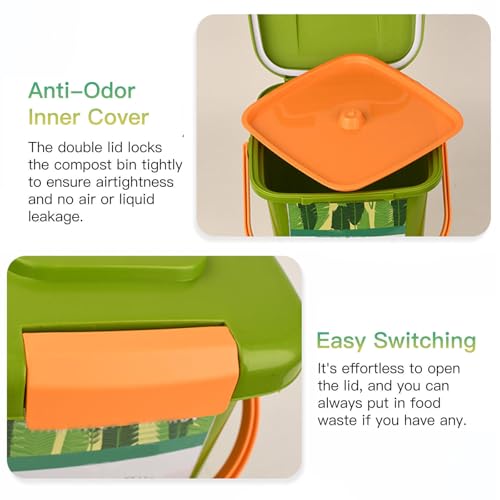 Anti–Odor Inner Cover

The double lid locks the compost bin tightly to ensure airtightness and no air or liquid leakage.

Easy Switching

It's effortless to open the lid, and you can always put in food waste if you have any.