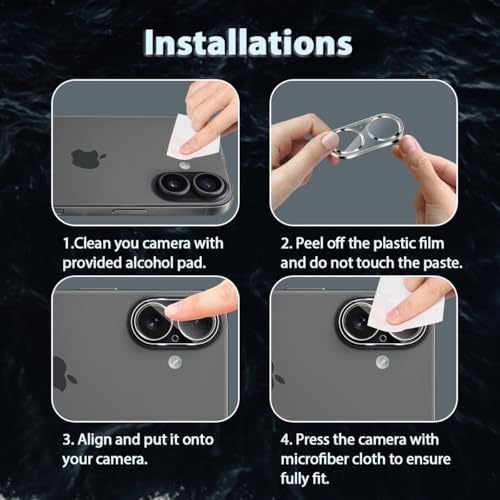 Installations

1.Clean you camera with provided alcohol pad.

2. Peel off the plastic film and do not touch the paste.

3. Align and put it onto your camera.

4. Press the camera with microfiber cloth to ensure fully fit.