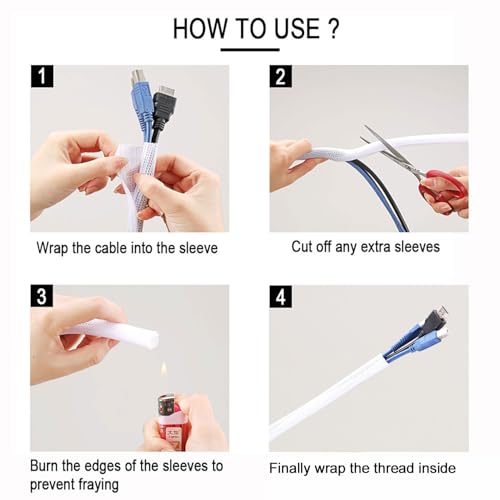 HOW TO USE ?

1

Wrap the cable into the sleeve

2

Cut off any extra sleeves

3

Burn the edges of the sleeves to prevent fraying

4

Finally wrap the thread inside