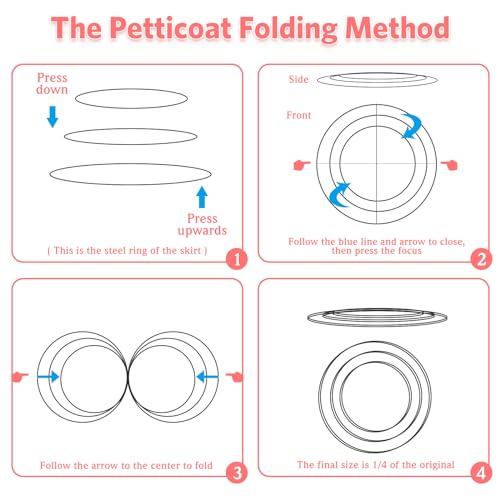 The Petticoat Folding Method

Press down

Press upwards

( This is the steel ring of the skirt )

1

Side

Front

Follow the blue line and arrow to close, then press the focus

2

Follow the arrow to the center to fold

3

The final size is 1/4 of the original

4