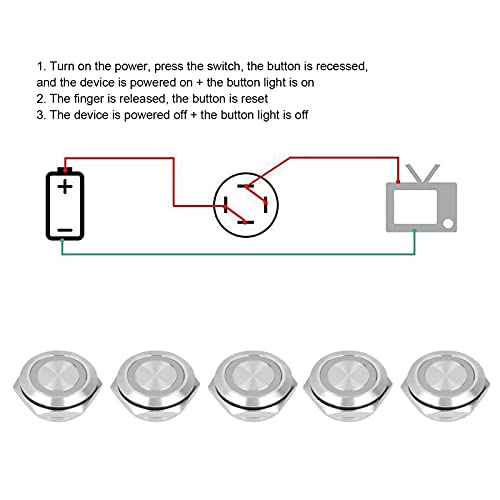 1. Turn on the power, press the switch, the button is recessed, and the device is powered on + the button light is on
2. The finger is released, the button is reset
3. The device is powered off + the button light is off

+
−