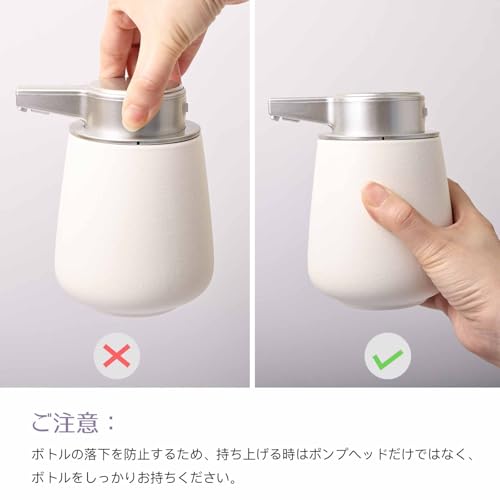 ご注意：

ボトルの落下を防止するため、持ち上げる時はポンプヘッドだけではなく、ボトルをしっかりお持ちください。