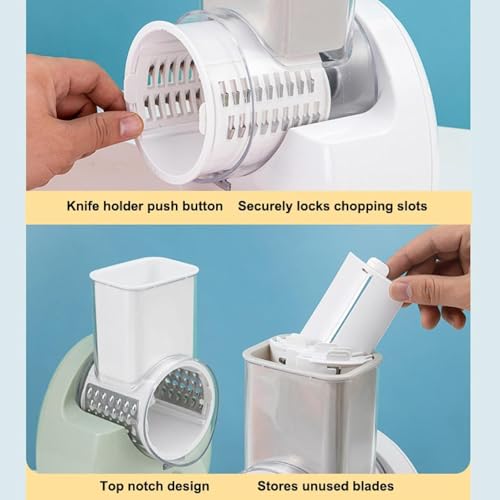 Knife holder push button Securely locks chopping slots

Top notch design Stores unused blades